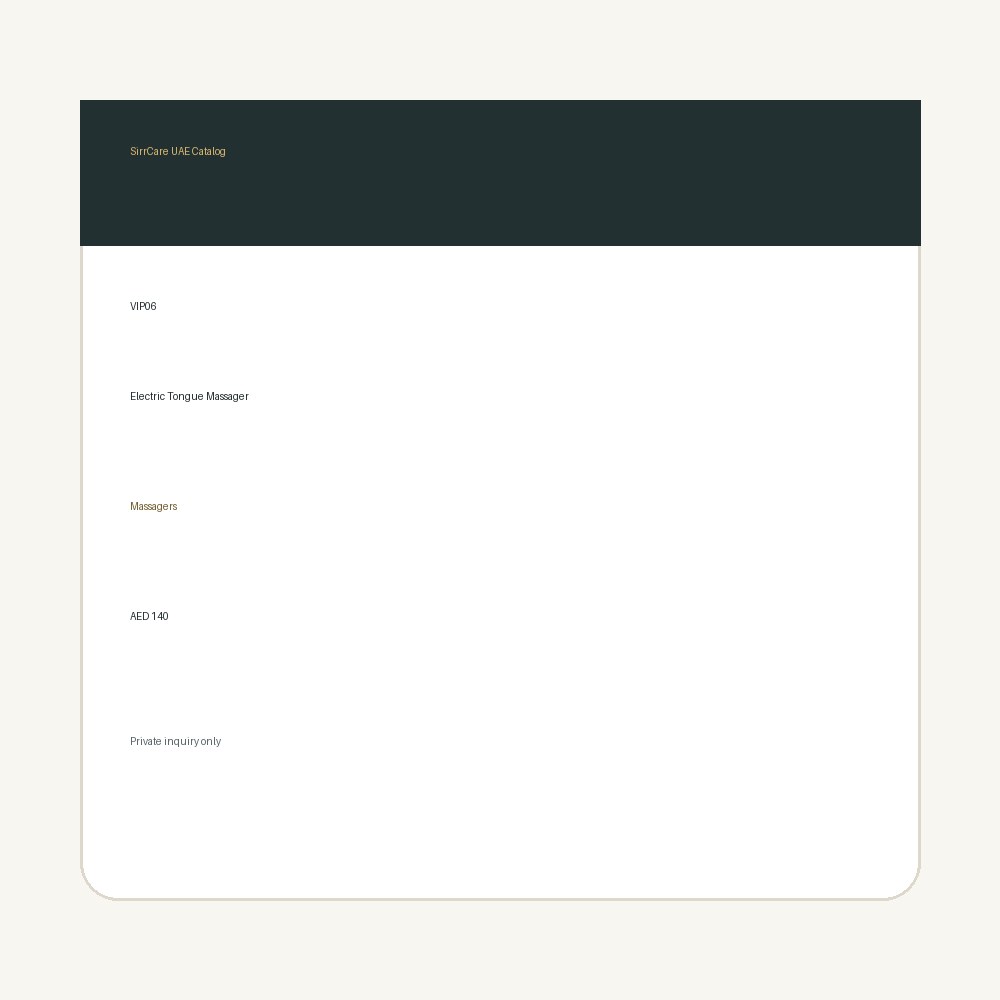 SirrCare UAE Catalog

VIP06

Electric Tongue Massager

Massagers

AED 140

Private inquiry only