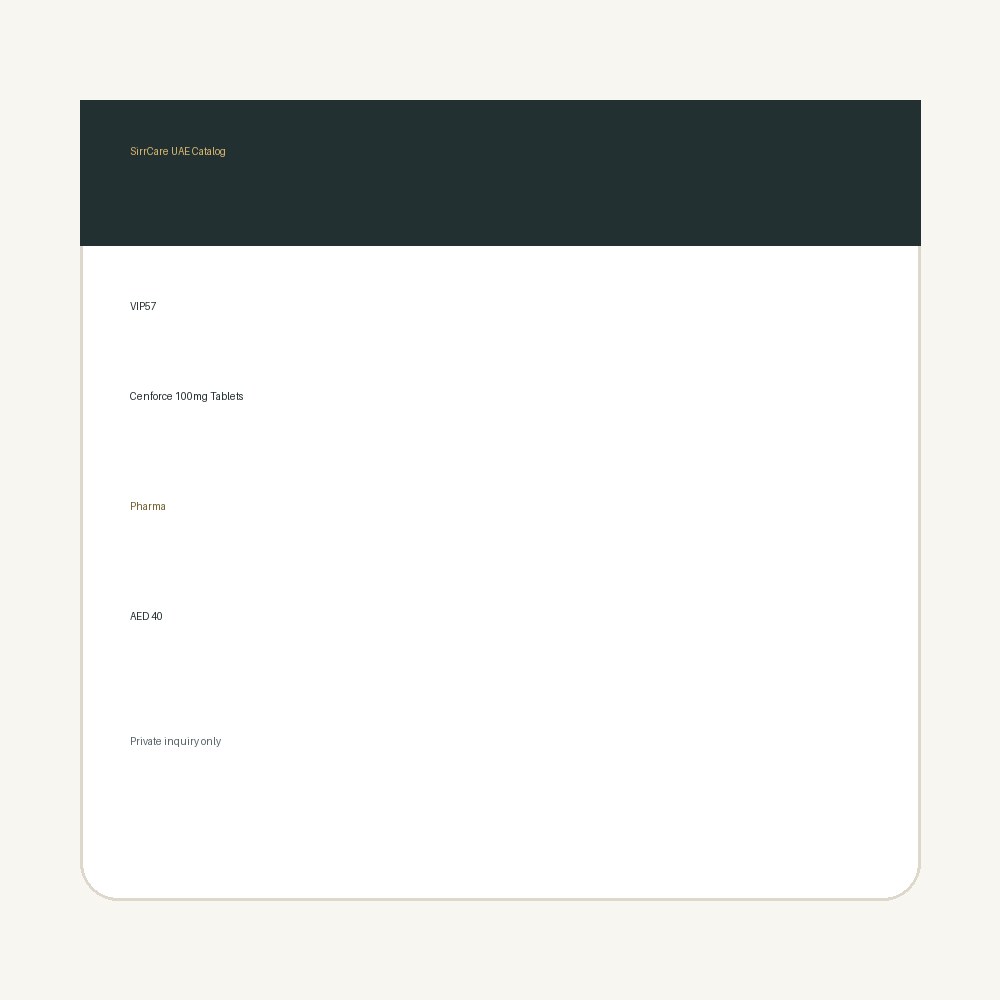 SirrCare UAE Catalog

VIP57

Cenforce 100mg Tablets

Pharma

AED 40

Private inquiry only